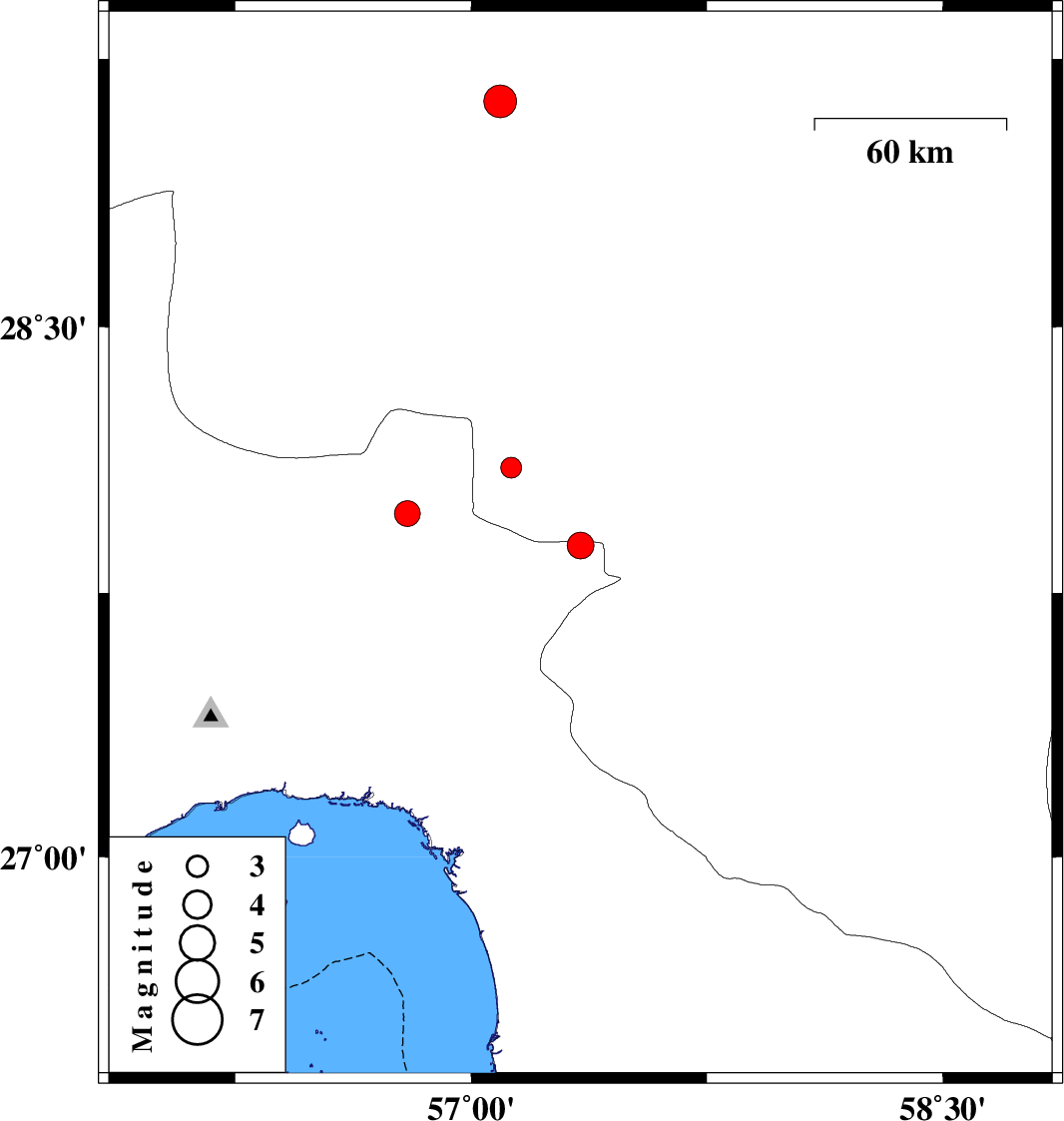 60 km

28°30'

27°00'

Magnitude
3
4
5
6
7

57°00'

58°30'