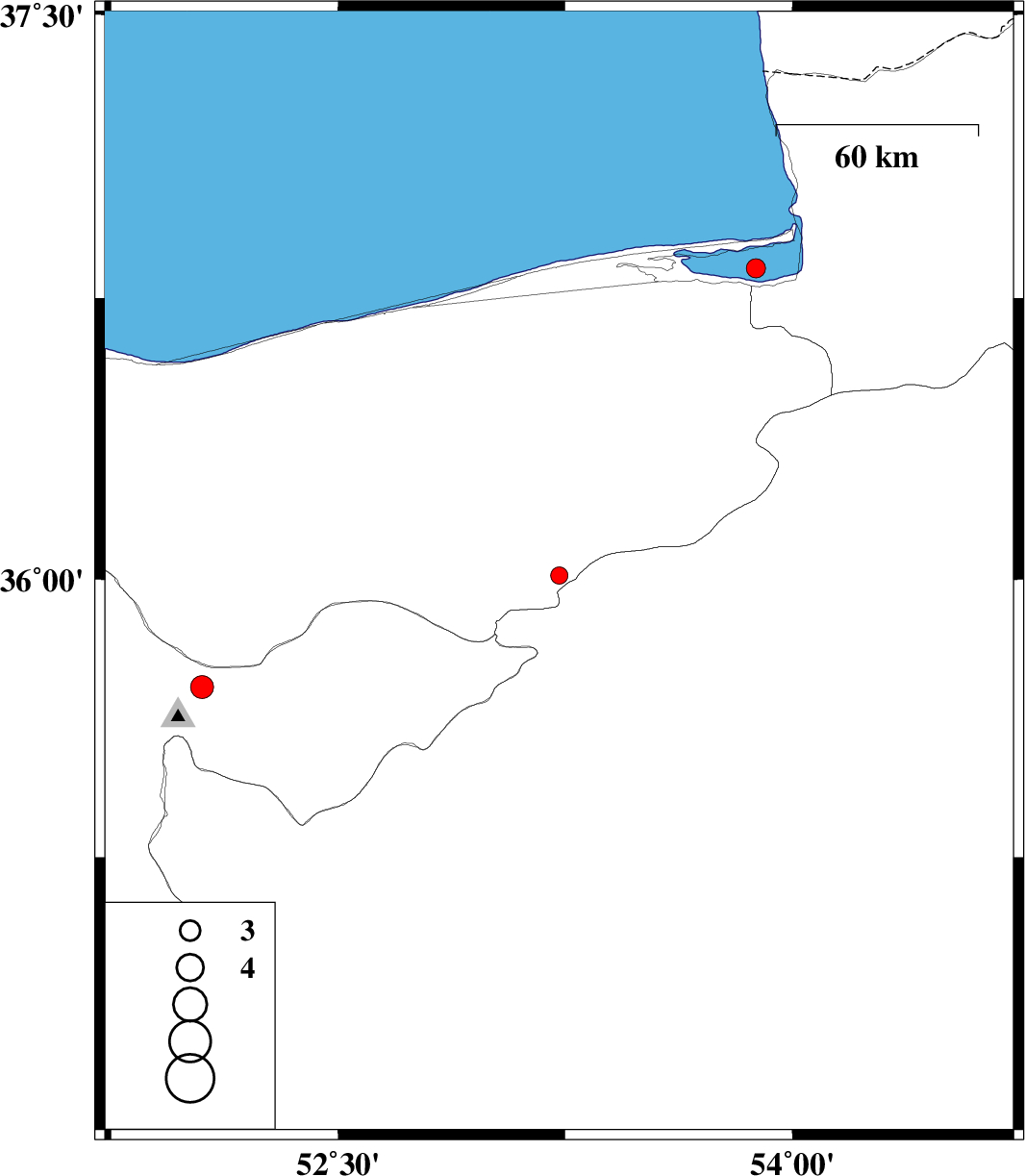 37°30'

60 km

36°00'

3
4

52°30'
54°00'