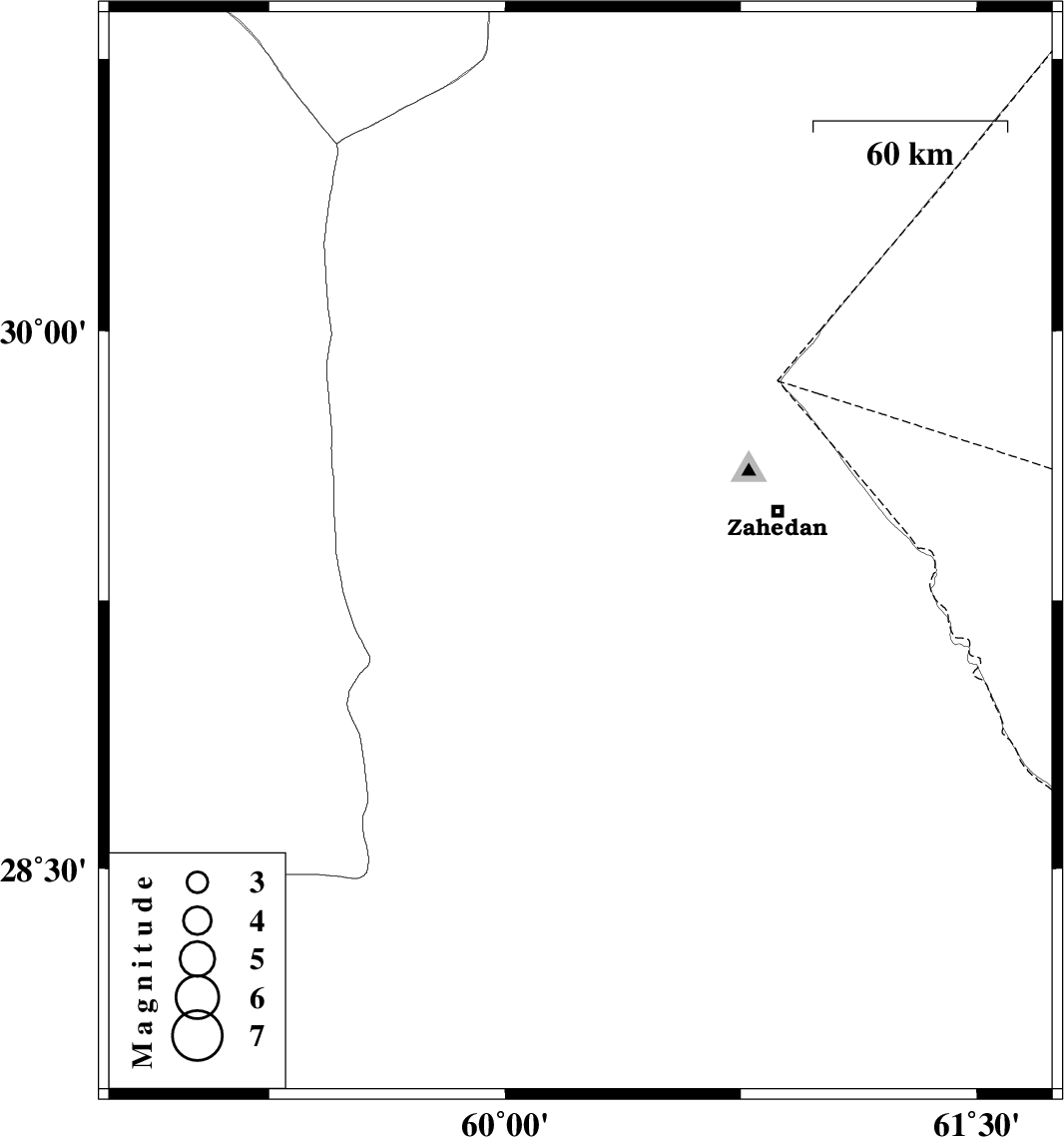 60 km

30°00'

Zahedan

28°30'

Magnitude
3
4
5
6
7

60°00'

61°30'