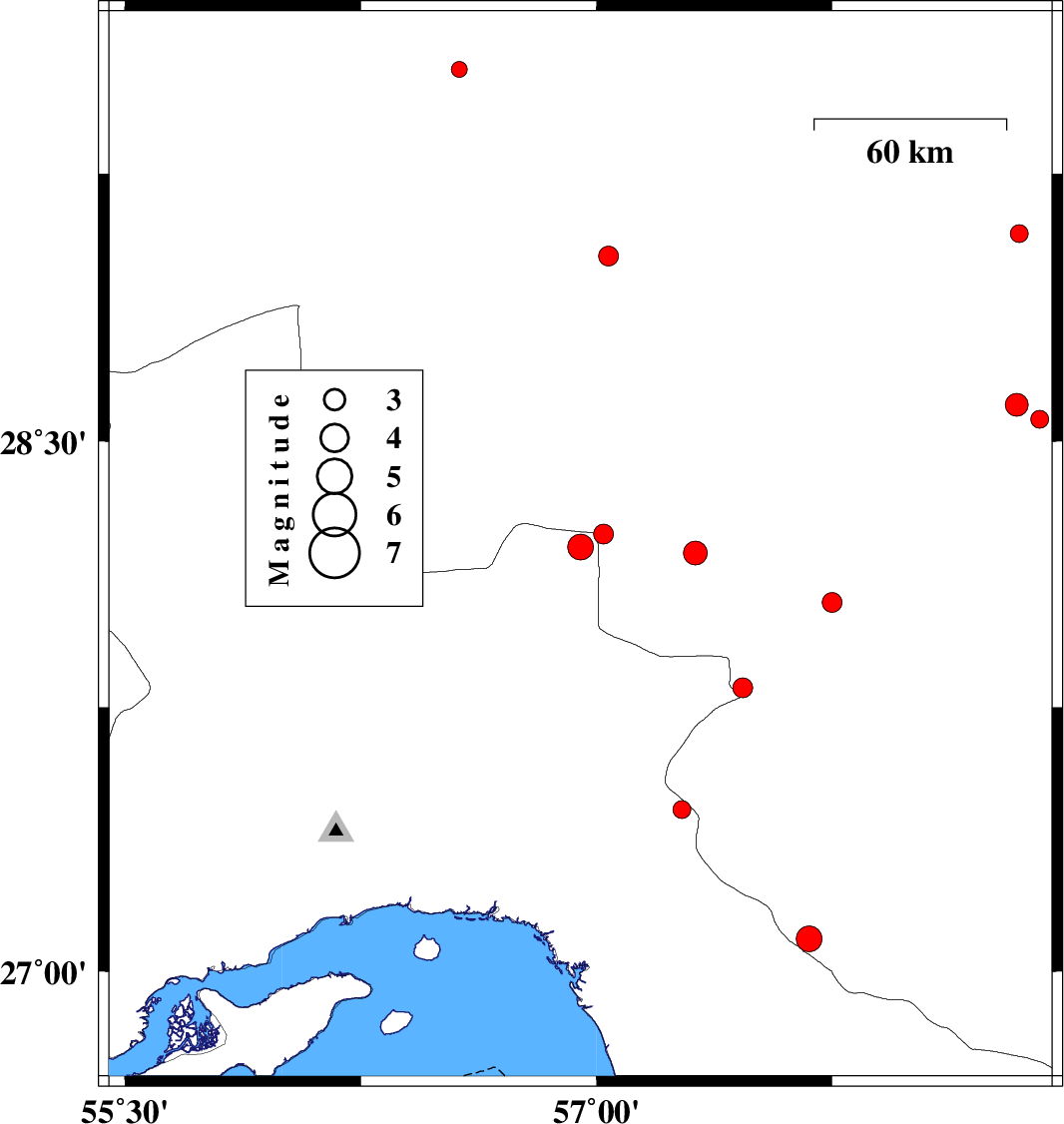 60 km

Magnitude
3
4
5
6
7

28°30'
27°00'
55°30'
57°00'